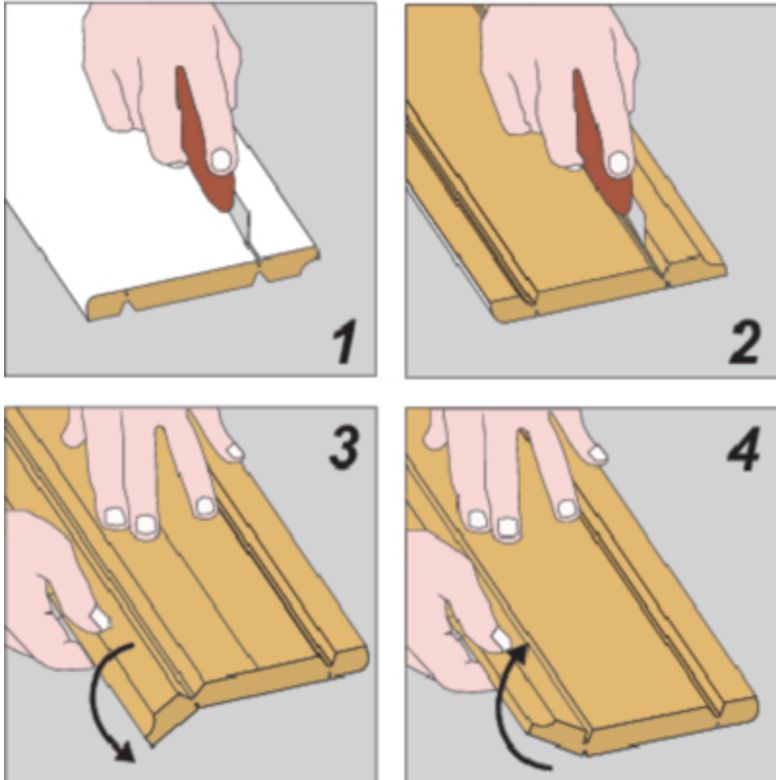 1

2

3

4