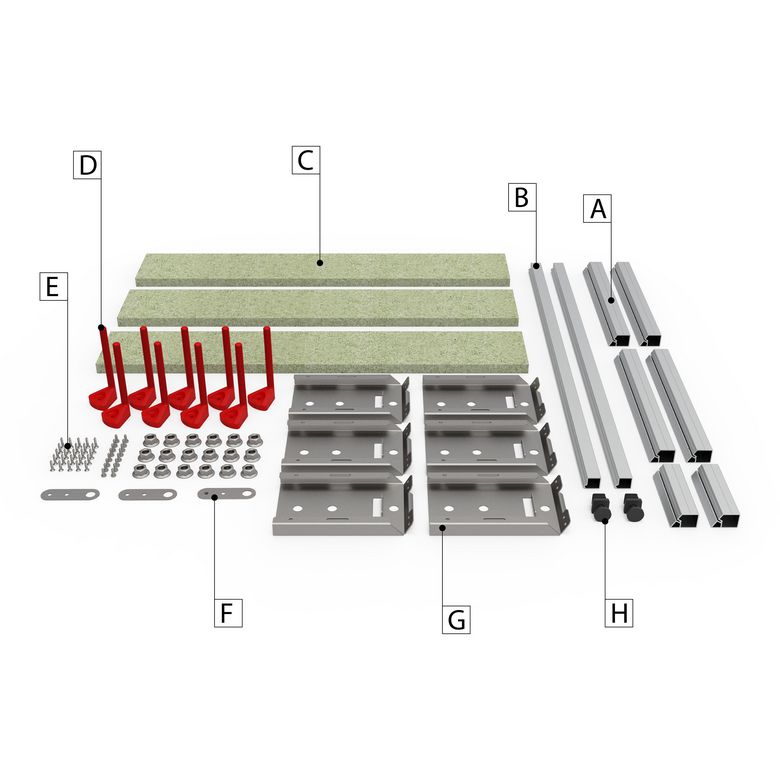 D
C
B
A
E
F
G
H